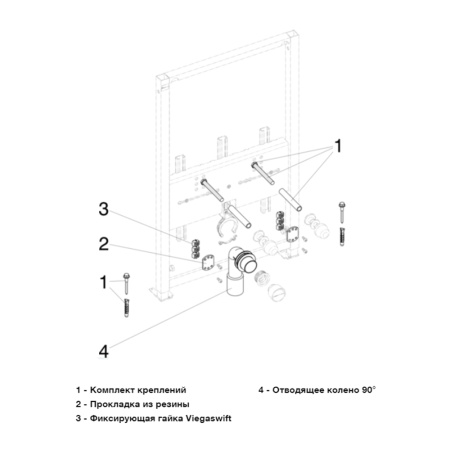 1

3

2

1

4

1 - Комплект креплений

2 - Прокладка из резины

3 - Фиксирующая гайка Viegaswift

4 - Отводящее колено 90°