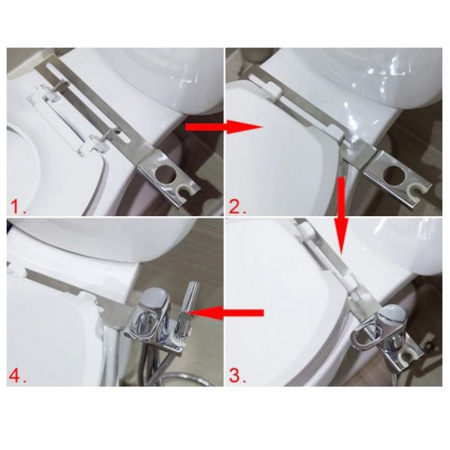 1.

2.

4.

3.