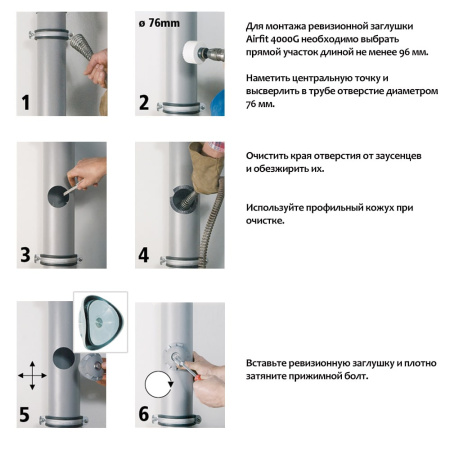 1

ø 76mm

2

Для монтажа ревизионной заглушки Airfit 4000G необходимо выбрать прямой участок длиной не менее 96 мм.

Наметить центральную точку и высверлить в трубе отверстие диаметром 76 мм.

3

4

Очистить края отверстия от заусенцев и обезжирить их.

Используйте профильный кожух при очистке.

5

6

Вставьте ревизионную заглушку и плотно затяните прижимной болт.