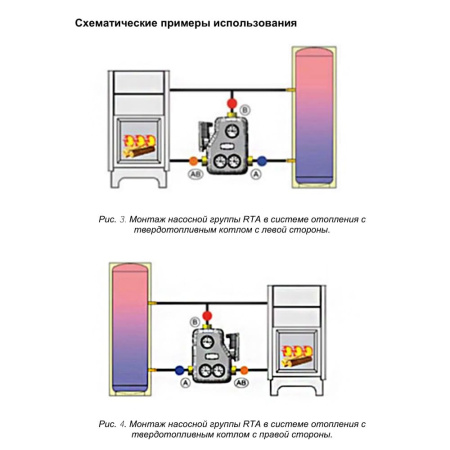 Схематические примеры использования

B

AB

A

Рис. 3. Монтаж насосной группы RTA в системе отопления с твердотопливным котлом с левой стороны.

B

A

AB

Рис. 4. Монтаж насосной группы RTA в системе отопления с твердотопливным котлом с правой стороны.