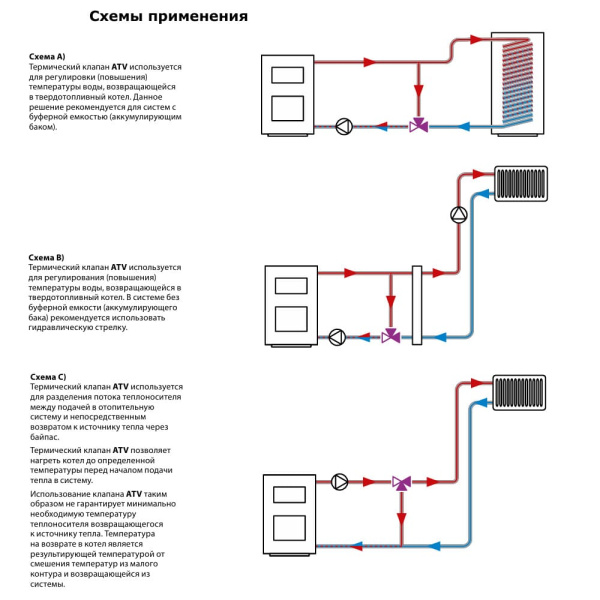 Схемы применения

Схема A)
Термический клапан ATV используется для регулировки (повышения) температуры воды, возвращающейся в твердотопливный котел. Данное решение рекомендуется для систем с буферной емкостью (аккумулирующим баком).

Схема B)
Термический клапан ATV используется для регулирования (повышения) температуры воды, возвращающейся в твердотопливный котел. В системе без буферной емкости (аккумулирующего бака) рекомендуется использовать гидравлическую стрелку.

Схема C)
Термический клапан ATV используется для разделения потока теплоносителя между подачей в отопительную систему и непосредственным возвратом к источнику тепла через байпас.

Термический клапан ATV позволяет нагреть котел до определенной температуры перед началом подачи тепла в систему.

Использование клапана ATV таким образом не гарантирует минимально необходимую температуру теплоносителя возвращающегося к источнику тепла. Температура на возврате в котел является результирующей температурой от смешения температур из малого контура и возвращающейся из системы.