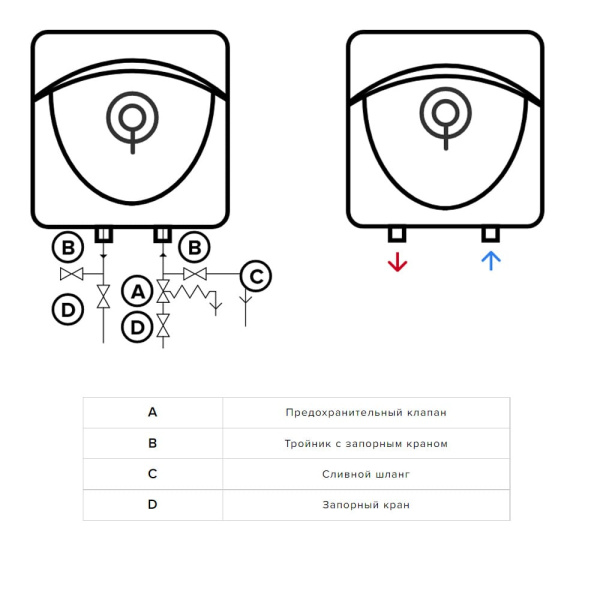 B

B

C

A

D

D

| A | Предохранительный клапан |
|---|---|
| B | Тройник с запорным краном |
| C | Сливной шланг |
| D | Запорный кран |