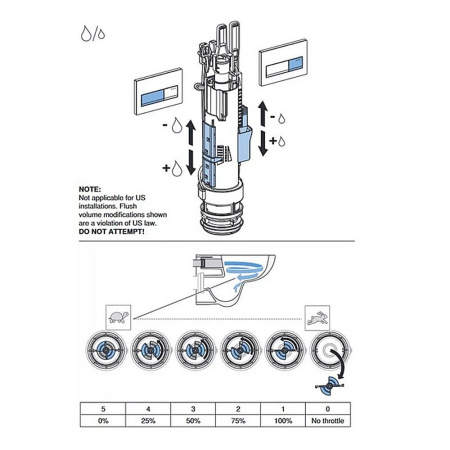 -
+
-
+

NOTE:
Not applicable for US installations. Flush volume modifications shown are a violation of US law.
DO NOT ATTEMPT!

| 5 | 4 | 3 | 2 | 1 | 0 |
|---|---|---|---|---|---|
| 0% | 25% | 50% | 75% | 100% | No throttle |