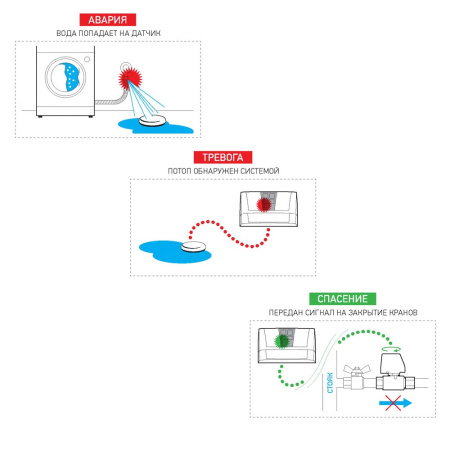 АВАРИЯ
ВОДА ПОПАДАЕТ НА ДАТЧИК

ТРЕВОГА
ПОТОП ОБНАРУЖЕН СИСТЕМОЙ

СПАСЕНИЕ
ПЕРЕДАН СИГНАЛ НА ЗАКРЫТИЕ КРАНОВ

СТОЯК