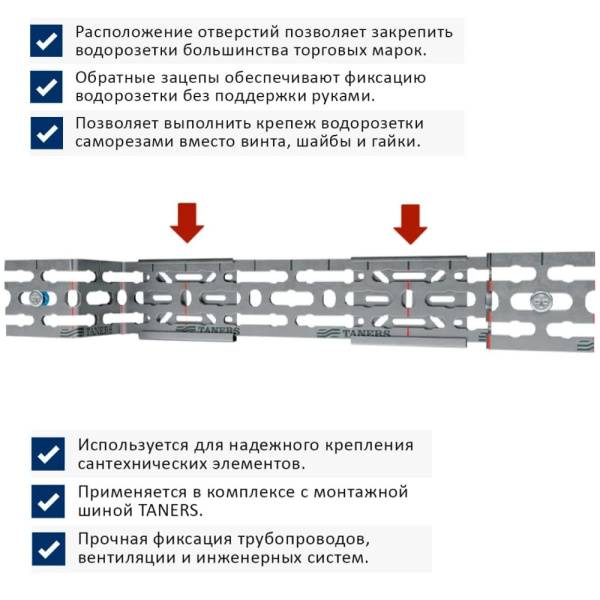 Расположение отверстий позволяет закрепить водорозетки большинства торговых марок.

Обратные зацепы обеспечивают фиксацию водорозетки без поддержки руками.

Позволяет выполнить крепеж водорозетки саморезами вместо винта, шайбы и гайки.

TANERS TANERS TANERS

Используется для надежного крепления сантехнических элементов.

Применяется в комплексе с монтажной шиной TANERS.

Прочная фиксация трубопроводов, вентиляции и инженерных систем.